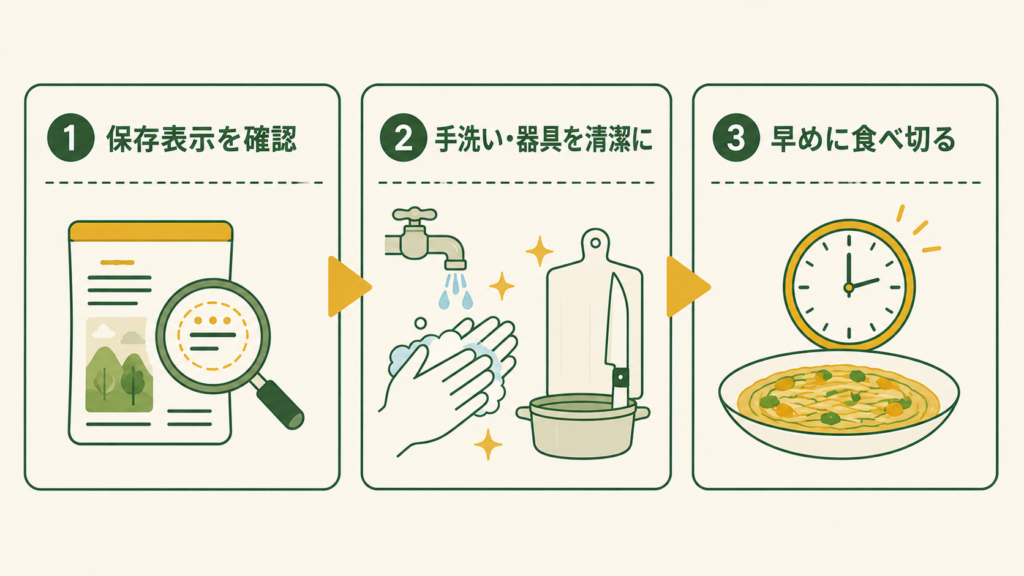 1 保存表示を確認

2 手洗い・器具を清潔に

3 早めに食べ切る